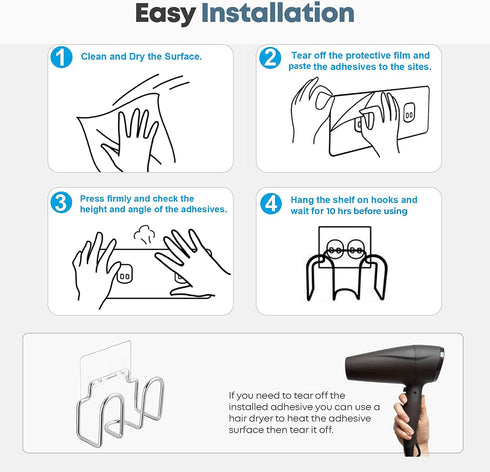 Easy Installation

1 Clean and Dry the Surface.

2 Tear off the protective film and paste the adhesives to the sites.

3 Press firmly and check the height and angle of the adhesives.

4 Hang the shelf on hooks and wait for 10 hrs before using

If you need to tear off the installed adhesive you can use a hair dryer to heat the adhesive surface then tear it off.