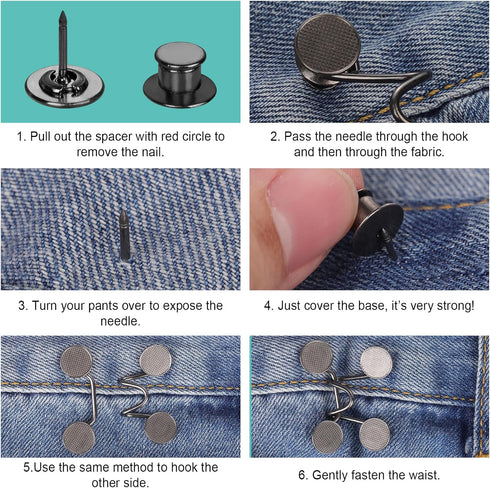 1. Pull out the spacer with red circle to remove the nail.

2. Pass the needle through the hook and then through the fabric.

3. Turn your pants over to expose the needle.

4. Just cover the base, it's very strong!

5.Use the same method to hook the other side.

6. Gently fasten the waist.