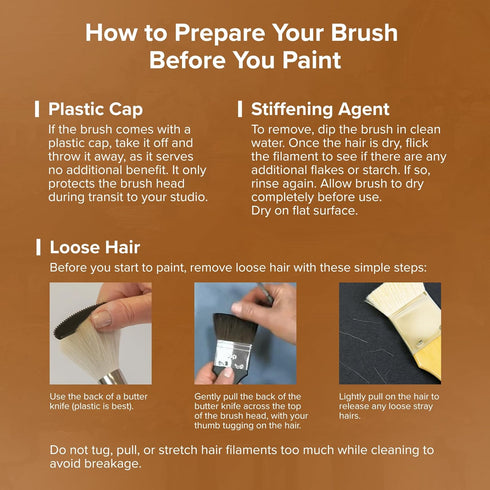 How to Prepare Your Brush Before You Paint

Plastic Cap
If the brush comes with a plastic cap, take it off and throw it away, as it serves no additional benefit. It only protects the brush head during transit to your studio.

Stiffening Agent
To remove, dip the brush in clean water. Once the hair is dry, flick the filament to see if there are any additional flakes or starch. If so, rinse again. Allow brush to dry completely before use.
Dry on flat surface.

Loose Hair
Before you start to paint, remove loose hair with these simple steps:

Use the back of a butter knife (plastic is best).

Gently pull the back of the butter knife across the top of the brush head, with your thumb tugging on the hair.

Lightly pull on the hair to release any loose stray hairs.

Do not tug, pull, or stretch hair filaments too much while cleaning to avoid breakage.