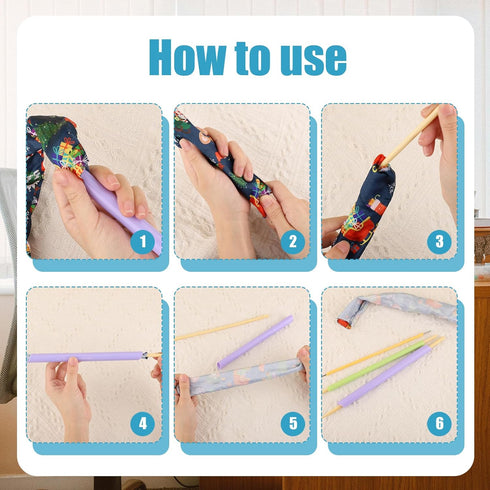 How to use

1

2

3

4

5

6