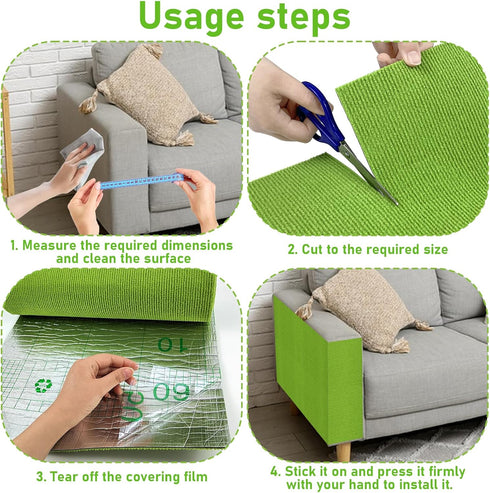 Usage steps

1. Measure the required dimensions and clean the surface

2. Cut to the required size

10

60

3. Tear off the covering film

4. Stick it on and press it firmly with your hand to install it.