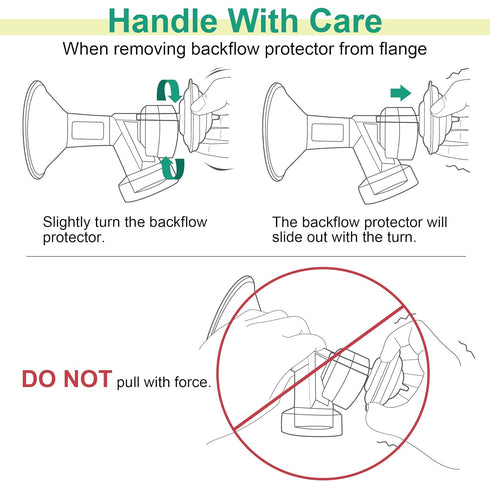 Handle With Care

When removing backflow protector from flange

Slightly turn the backflow protector.

The backflow protector will slide out with the turn.

DO NOT pull with force.