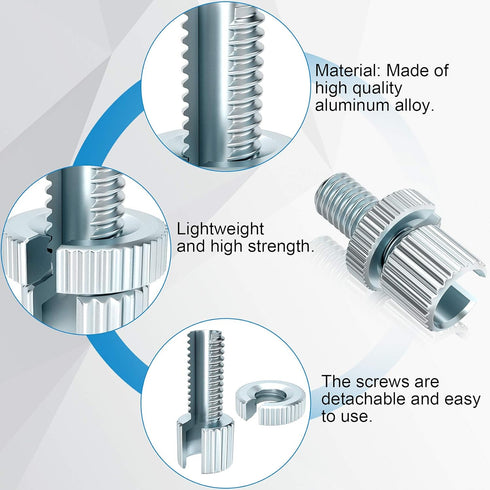 Material: Made of high quality aluminum alloy.

Lightweight and high strength.

The screws are detachable and easy to use.