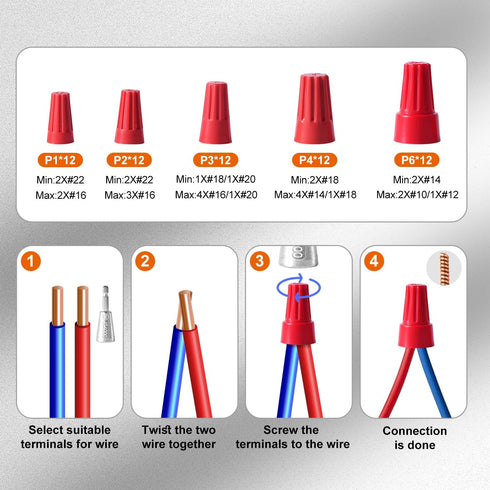 P1*12
Min:2X#22
Max:2X#16

P2*12
Min:2X#22
Max:3X#16

P3*12
Min:1X#18/1X#20
Max:4X#16/1X#20

P4*12
Min:2X#18
Max:4X#14/1X#18

P6*12
Min:2X#14
Max:2X#10/1X#12

1
Select suitable terminals for wire

2
Twist the two wire together

3
Screw the terminals to the wire

4
Connection is done