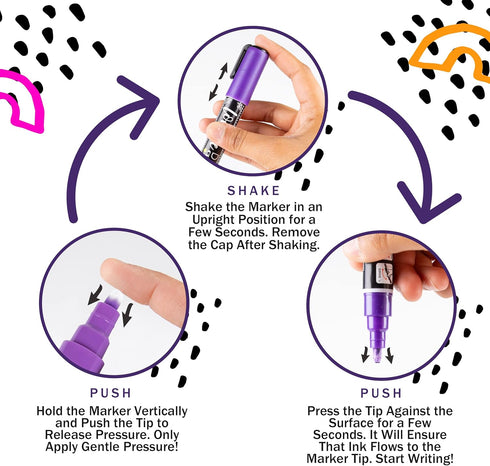 SHAKE
Shake the Marker in an Upright Position for a Few Seconds. Remove the Cap After Shaking.

PUSH
Hold the Marker Vertically and Push the Tip to Release Pressure. Only Apply Gentle Pressure!

PUSH
Press the Tip Against the Surface for a Few Seconds. It Will Ensure That Ink Flows to the Marker Tip. Start Writing!