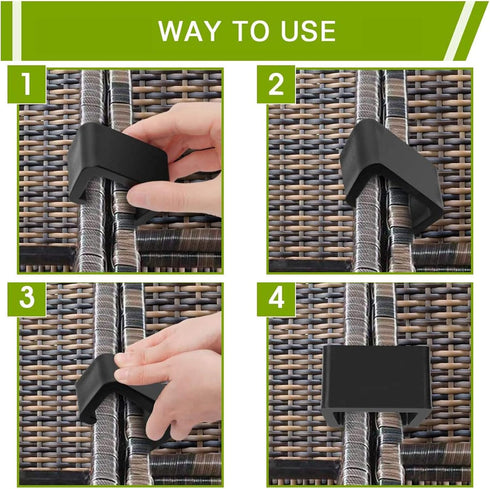 WAY TO USE

1

2

3

4