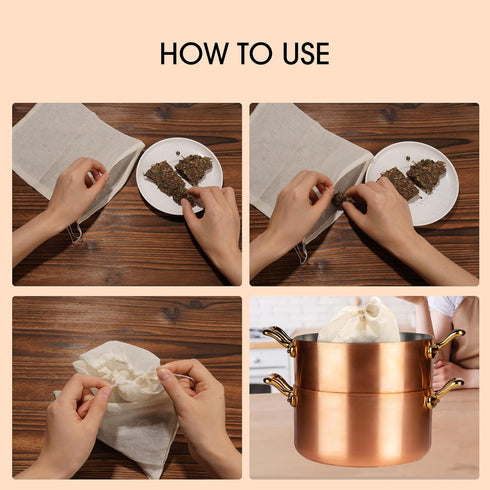 HOW TO USE