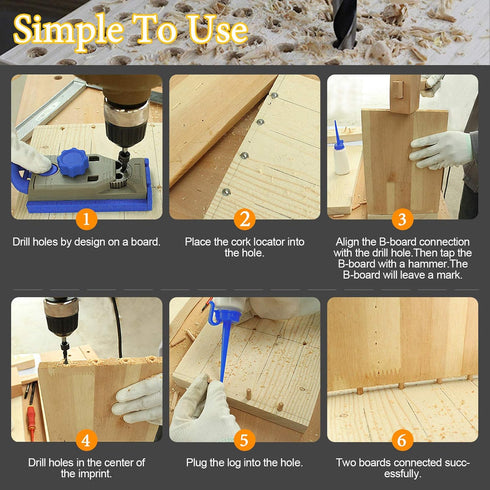 Simple To Use

1
Drill holes by design on a board.

2
Place the cork locator into the hole.

3
Align the B-board connection with the drill hole.Then tap the B-board with a hammer.The B-board will leave a mark.

4
Drill holes in the center of the imprint.

5
Plug the log into the hole.

6
Two boards connected successfully.