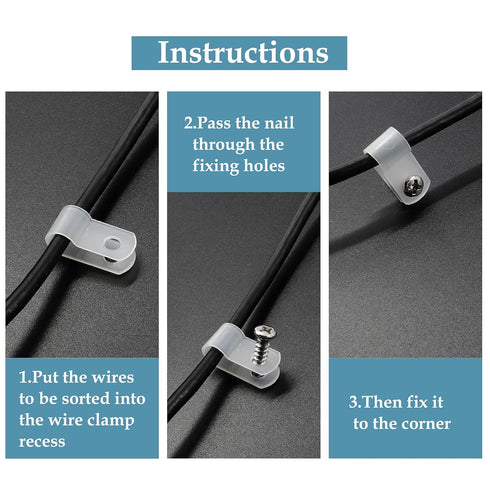 Instructions

1.Put the wires to be sorted into the wire clamp recess

2.Pass the nail through the fixing holes

3.Then fix it to the corner