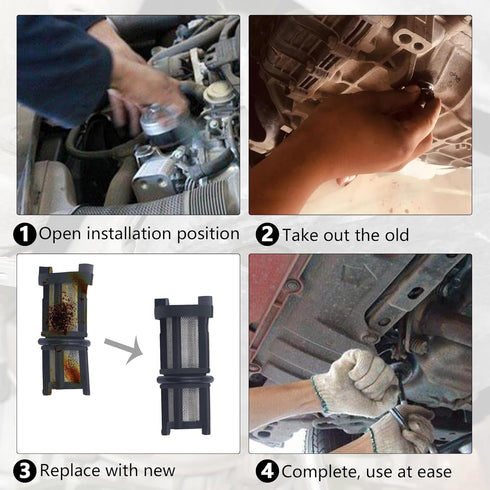 1 Open installation position

2 Take out the old

3 Replace with new

4 Complete, use at ease