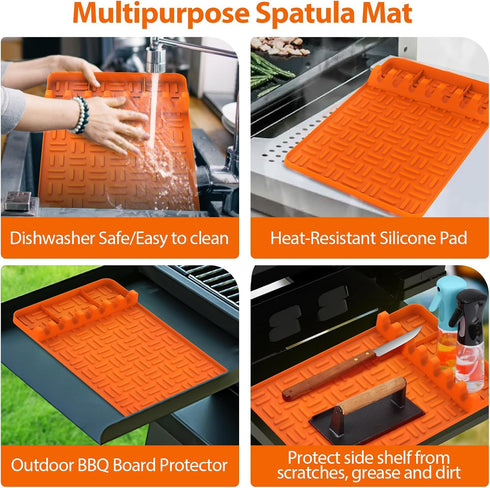 Multipurpose Spatula Mat

Dishwasher Safe/Easy to clean

Heat-Resistant Silicone Pad

Outdoor BBQ Board Protector

Protect side shelf from scratches, grease and dirt