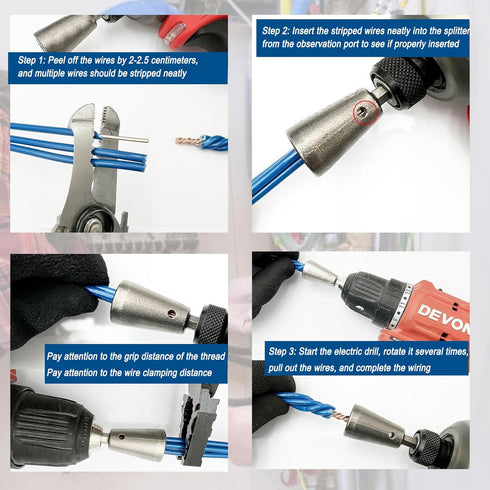 Step 1: Peel off the wires by 2-2.5 centimeters, and multiple wires should be stripped neatly

Step 2: Insert the stripped wires neatly into the splitter from the observation port to see if properly inserted

Pay attention to the grip distance of the thread
Pay attention to the wire clamping distance

DEVON

Step 3: Start the electric drill, rotate it several times, pull out the wires, and complete the wiring