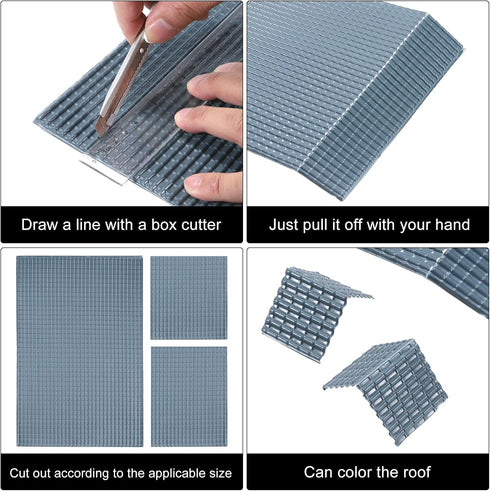 Draw a line with a box cutter

Just pull it off with your hand

Cut out according to the applicable size

Can color the roof