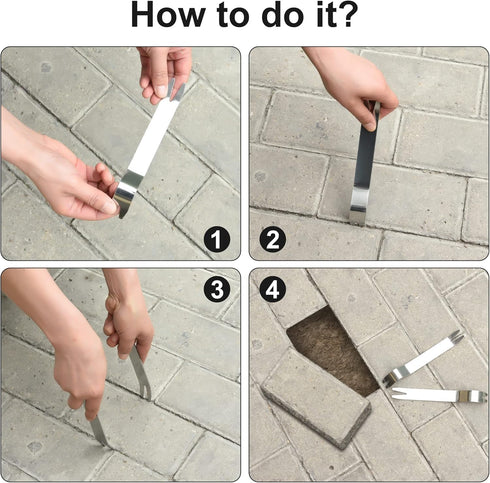 How to do it?

1

2

3

4