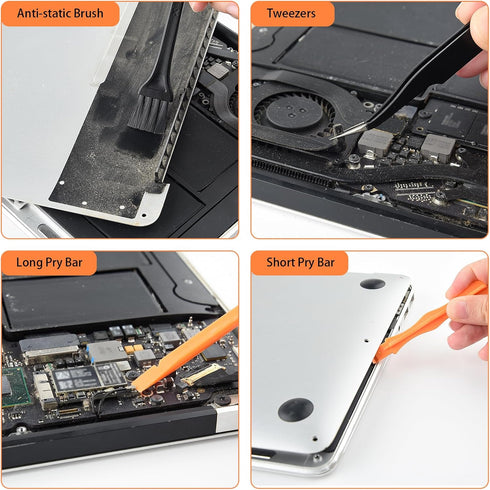 Anti-static Brush

Tweezers

Long Pry Bar

Short Pry Bar