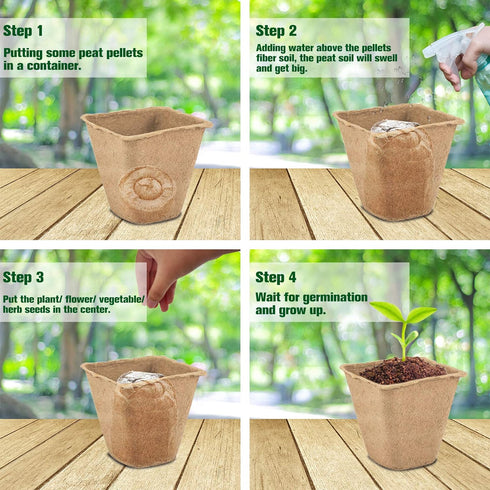 Step 1

Putting some peat pellets in a container.

Step 2

Adding water above the pellets fiber soil, the peat soil will swell and get big.

Step 3

Put the plant/ flower/ vegetable/ herb seeds in the center.

Step 4

Wait for germination and grow up.