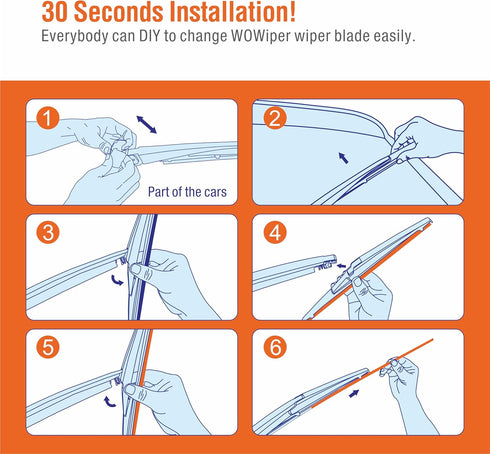 30 Seconds Installation!
Everybody can DIY to change WOWiper wiper blade easily.

1

Part of the cars

2

3

4

5

6