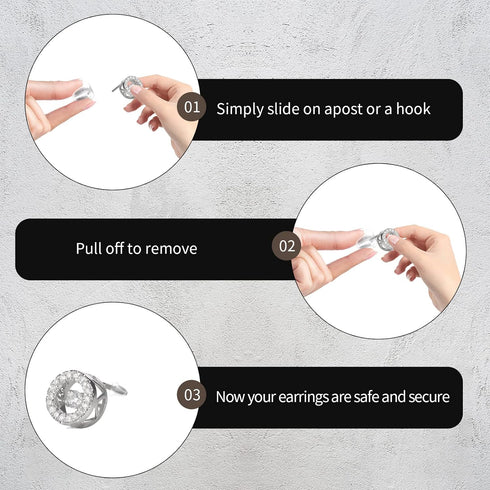 01 Simply slide on apost or a hook

Pull off to remove 02

03 Now your earrings are safe and secure