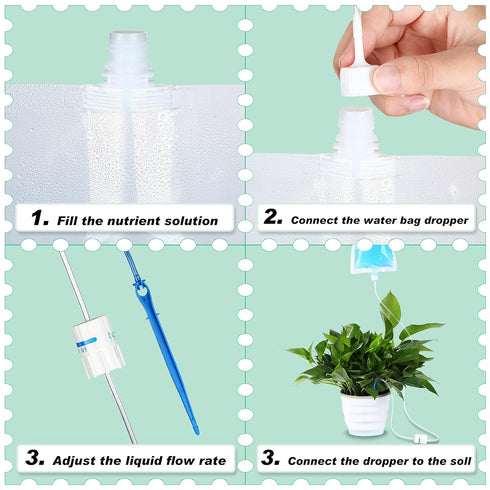 1. Fill the nutrient solution

2. Connect the water bag dropper

3. Adjust the liquid flow rate

3. Connect the dropper to the soil