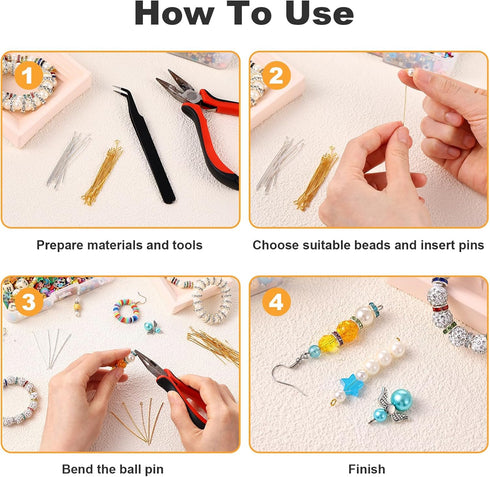 How To Use

1

Prepare materials and tools

2

Choose suitable beads and insert pins

3

Bend the ball pin

4

Finish