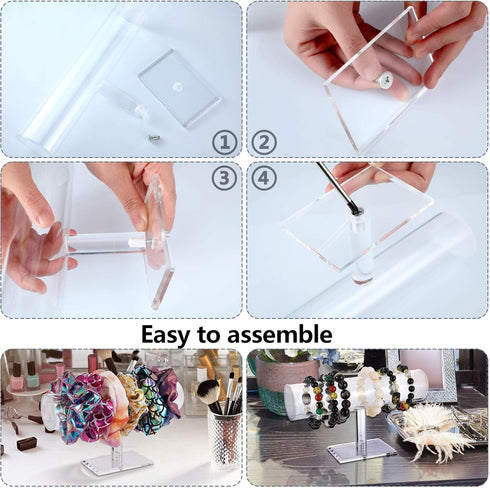 ①
②
③
④
Easy to assemble