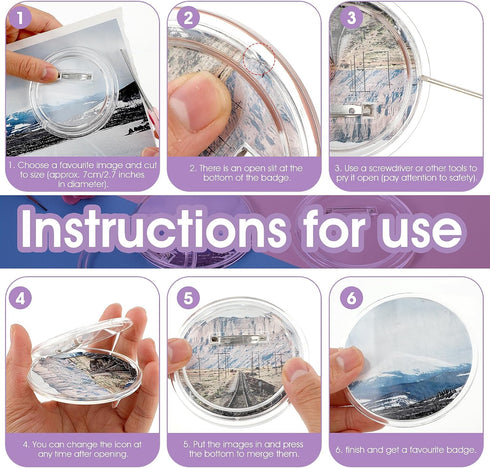 1

1. Choose a favourite image and cut to size (approx. 7cm/2.7 inches in diameter).

2

2. There is an open slit at the bottom of the badge.

3

3. Use a screwdriver or other tools to pry it open (pay attention to safety).

Instructions for use

4

4. You can change the icon at any time after opening.

5

5. Put the images in and press the bottom to merge them.

6

6. finish and get a favourite badge.