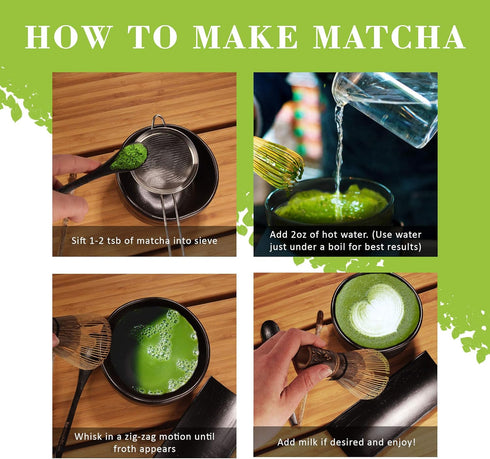 HOW TO MAKE MATCHA

Sift 1-2 tsb of matcha into sieve

Add 2oz of hot water. (Use water just under a boil for best results)

Whisk in a zig-zag motion until froth appears

Add milk if desired and enjoy!