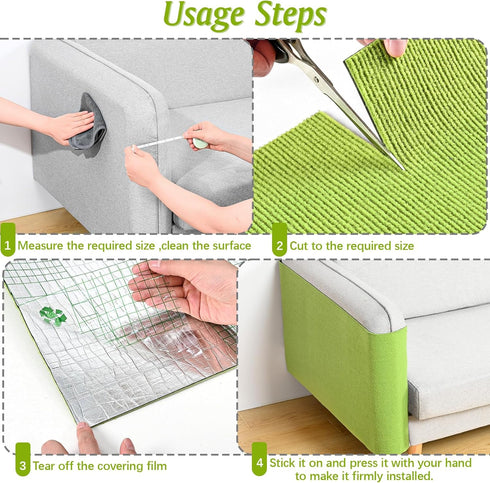 Usage Steps

1 Measure the required size ,clean the surface

2 Cut to the required size

3 Tear off the covering film

4 Stick it on and press it with your hand to make it firmly installed.