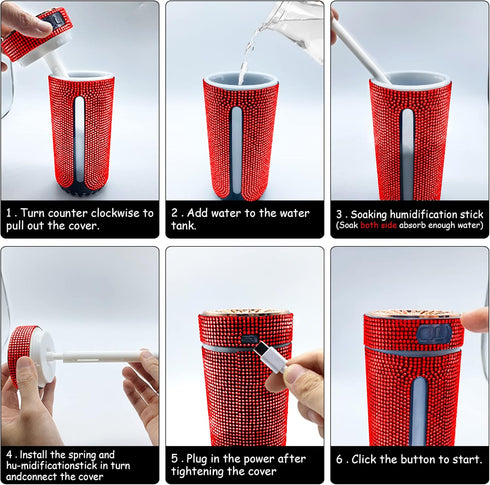 1 . Turn counter clockwise to pull out the cover.

2 . Add water to the water tank.

3 . Soaking humidification stick
(Soak both side absorb enough water)

4 . Install the spring and hu-midificationstick in turn andconnect the cover

5 . Plug in the power after tightening the cover

6 . Click the button to start.