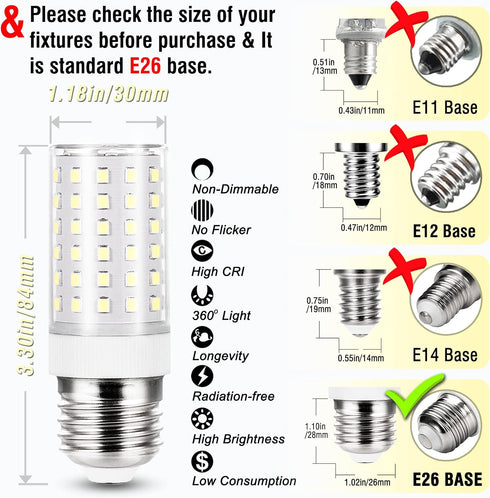 & Please check the size of your fixtures before purchase & It is standard E26 base.

1.18in/30mm

3.30in/84mm

Non-Dimmable

No Flicker

High CRI

360° Light

Longevity

Radiation-free

High Brightness

Low Consumption

0.51in /13mm

0.43in/11mm

E11 Base

0.70in /18mm

0.47in/12mm

E12 Base

0.75in /19mm

0.55in/14mm

E14 Base

1.10in /28mm

1.02in/26mm

E26 BASE