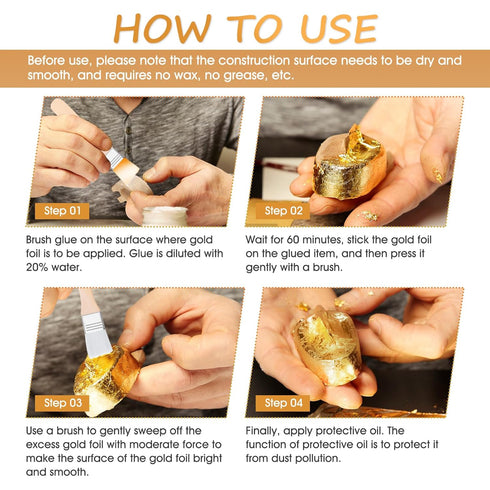 HOW TO USE

Before use, please note that the construction surface needs to be dry and smooth, and requires no wax, no grease, etc.

Step 01

Brush glue on the surface where gold foil is to be applied. Glue is diluted with 20% water.

Step 02

Wait for 60 minutes, stick the gold foil on the glued item, and then press it gently with a brush.

Step 03

Use a brush to gently sweep off the excess gold foil with moderate force to make the surface of the gold foil bright and smooth.

Step 04

Finally, apply protective oil. The function of protective oil is to protect it from dust pollution.