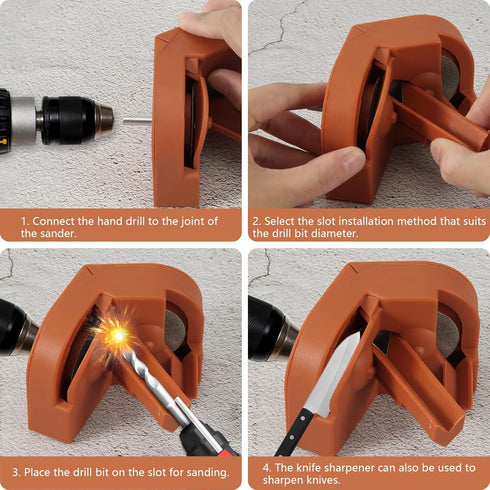 1. Connect the hand drill to the joint of the sander.

2. Select the slot installation method that suits the drill bit diameter.

3. Place the drill bit on the slot for sanding.

4. The knife sharpener can also be used to sharpen knives.