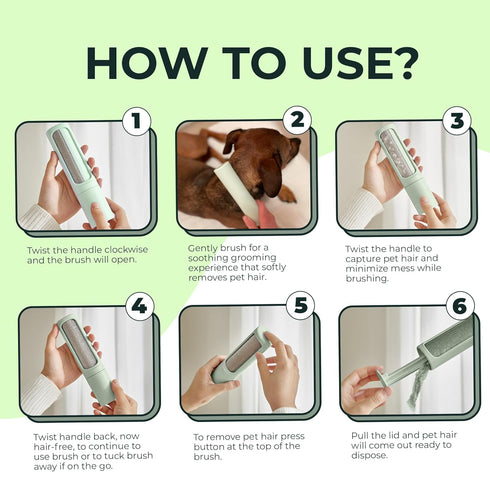 HOW TO USE?

1

Twist the handle clockwise and the brush will open.

2

Gently brush for a soothing grooming experience that softly removes pet hair.

3

Twist the handle to capture pet hair and minimize mess while brushing.

4

Twist handle back, now hair-free, to continue to use brush or to tuck brush away if on the go.

5

To remove pet hair press button at the top of the brush.

6

Pull the lid and pet hair will come out ready to dispose.