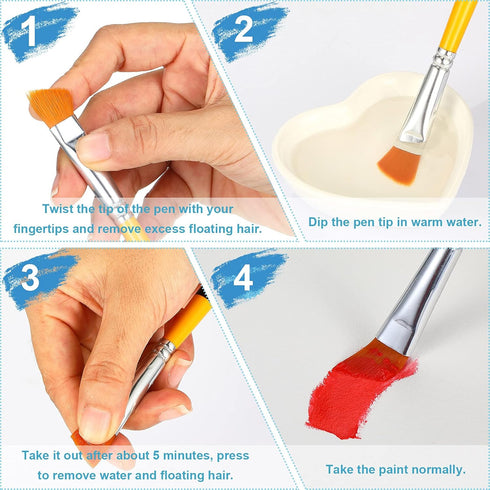 1

Twist the tip of the pen with your fingertips and remove excess floating hair.

2

Dip the pen tip in warm water.

3

Take it out after about 5 minutes, press to remove water and floating hair.

4

Take the paint normally.