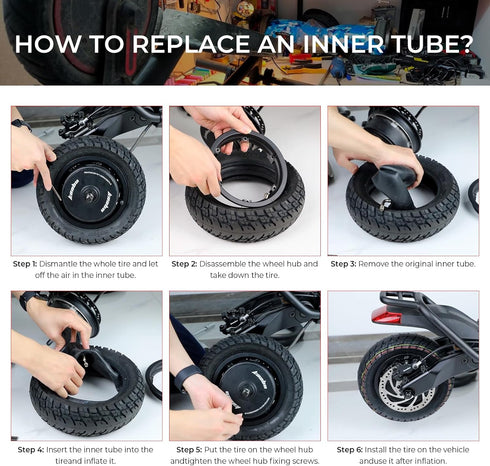 HOW TO REPLACE AN INNER TUBE?

Step 1: Dismantle the whole tire and let off the air in the inner tube.

Step 2: Disassemble the wheel hub and take down the tire.

Step 3: Remove the original inner tube.

Step 4: Insert the inner tube into the tireand inflate it.

Step 5: Put the tire on the wheel hub andtighten the wheel hub fixing screws.

Step 6: Install the tire on the vehicle anduse it after inflation.