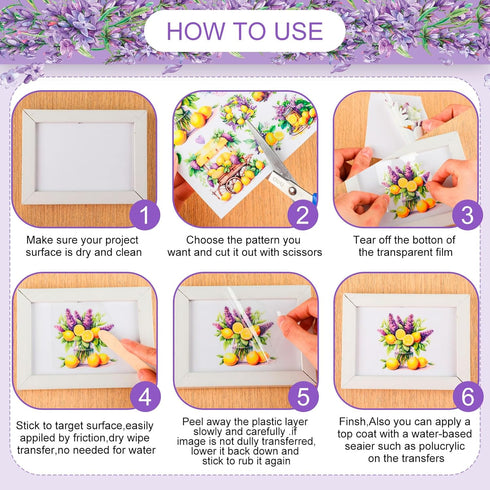 HOW TO USE

1
Make sure your project surface is dry and clean

2
Choose the pattern you want and cut it out with scissors

3
Tear off the botton of the transparent film

4
Stick to target surface,easily appiled by friction,dry wipe transfer,no needed for water

5
Peel away the plastic layer slowly and carefully .if image is not dully transferred, lower it back down and stick to rub it again

6
Finsh,Also you can apply a top coat with a water-based seaier such as polucrylic on the transfers