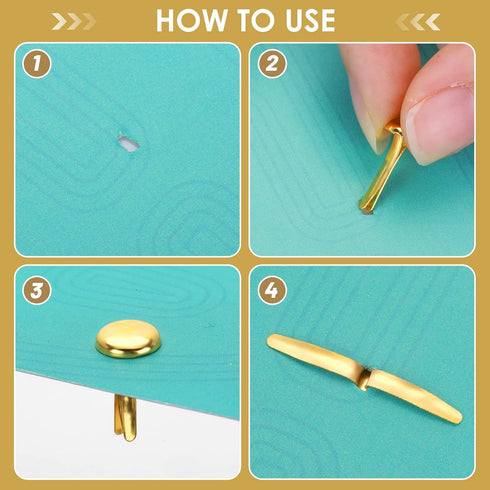 HOW TO USE

1

2

3

4