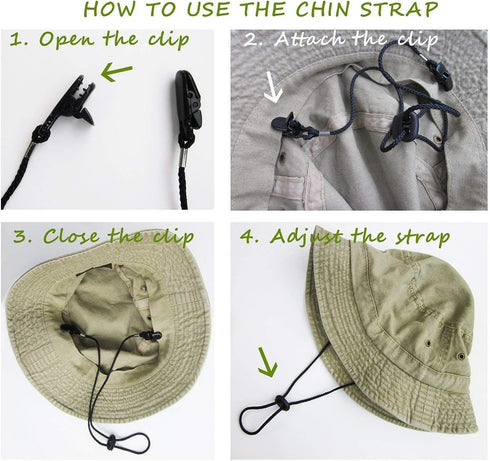 HOW TO USE THE CHIN STRAP

1. Open the clip

2. Attach the clip

3. Close the clip

4. Adjust the strap