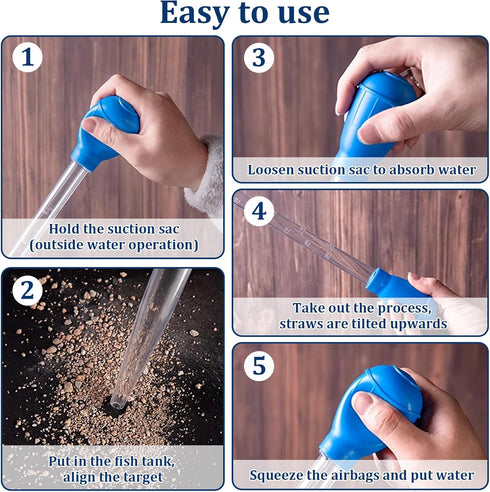 Easy to use

1

Hold the suction sac (outside water operation)

2

Put in the fish tank, align the target

3

Loosen suction sac to absorb water

4

Take out the process, straws are tilted upwards

5

Squeeze the airbags and put water