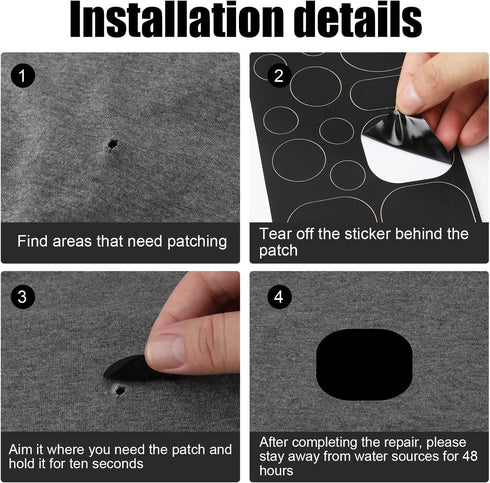 Installation details

1

Find areas that need patching

2

Tear off the sticker behind the patch

3

Aim it where you need the patch and hold it for ten seconds

4

After completing the repair, please stay away from water sources for 48 hours