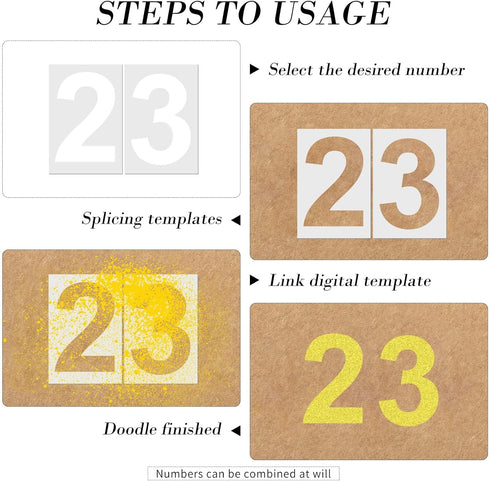 STEPS TO USAGE

23

▶ Select the desired number

23

Splicing templates ◀

23

▶ Link digital template

23

Doodle finished ◀

Numbers can be combined at will