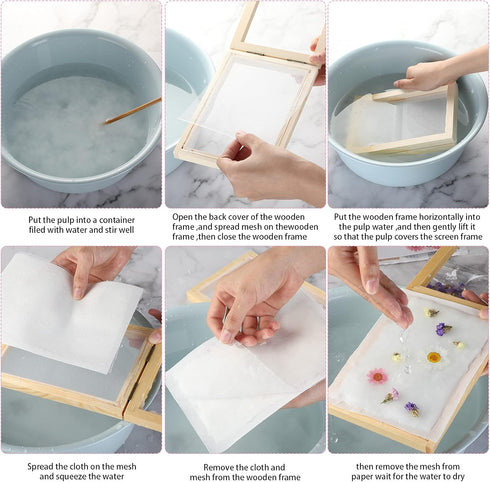 Put the pulp into a container filed with water and stir well

Open the back cover of the wooden frame ,and spread mesh on thewooden frame ,then close the wooden frame

Put the wooden frame horizontally into the pulp water ,and then gently lift it so that the pulp covers the screen frame

Spread the cloth on the mesh and squeeze the water

Remove the cloth and mesh from the wooden frame

then remove the mesh from paper wait for the water to dry