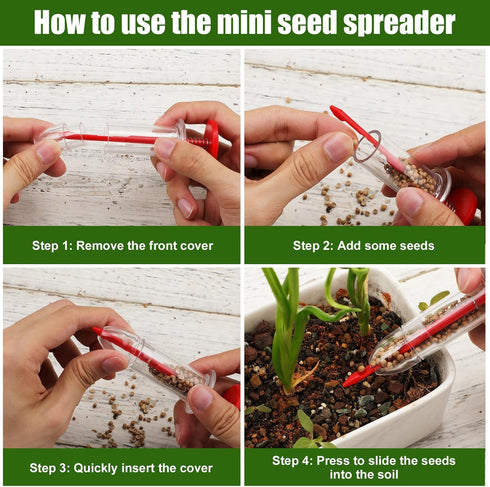 How to use the mini seed spreader

Step 1: Remove the front cover

Step 2: Add some seeds

Step 3: Quickly insert the cover

Step 4: Press to slide the seeds into the soil