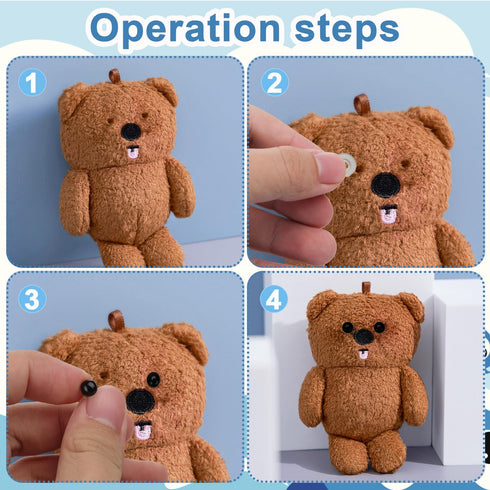 Operation steps

1

2

3

4