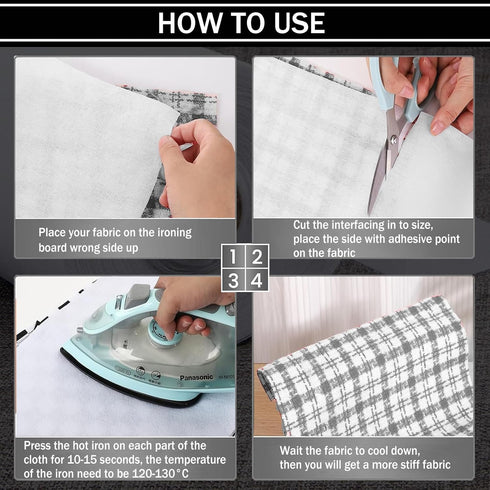 HOW TO USE

Place your fabric on the ironing board wrong side up

Cut the interfacing in to size, place the side with adhesive point on the fabric

1 2
3 4

Panasonic

Press the hot iron on each part of the cloth for 10-15 seconds, the temperature of the iron need to be 120-130°C

Wait the fabric to cool down, then you will get a more stiff fabric