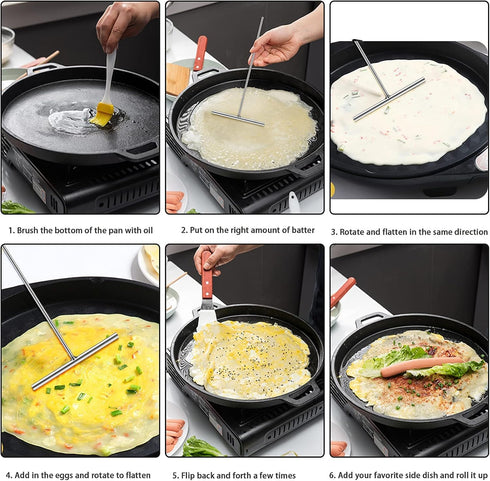 1. Brush the bottom of the pan with oil

2. Put on the right amount of batter

3. Rotate and flatten in the same direction

4. Add in the eggs and rotate to flatten

5. Flip back and forth a few times

6. Add your favorite side dish and roll it up