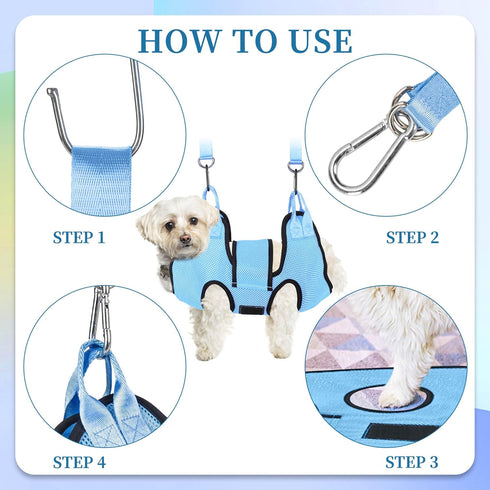 HOW TO USE

STEP 1

STEP 2

STEP 4

STEP 3