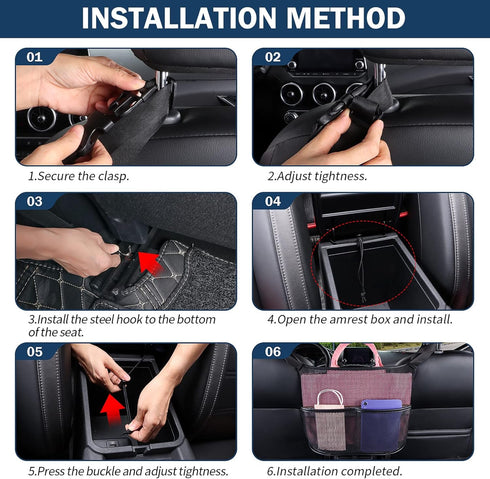 INSTALLATION METHOD

01

1.Secure the clasp.

02

2.Adjust tightness.

03

3.Install the steel hook to the bottom of the seat.

04

4.Open the amrest box and install.

05

5.Press the buckle and adjust tightness.

06

6.Installation completed.