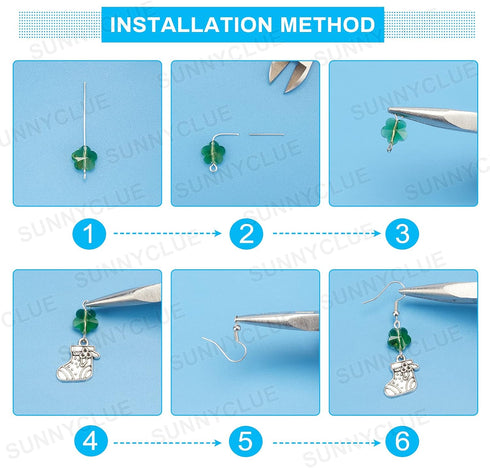 INSTALLATION METHOD

SUNNYCLUE

1
2
3

4
5
6