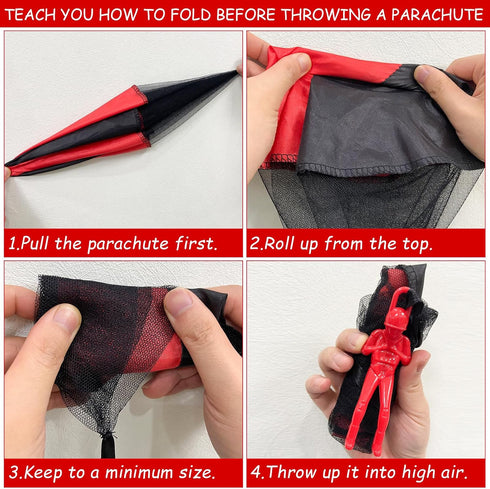 TEACH YOU HOW TO FOLD BEFORE THROWING A PARACHUTE

1.Pull the parachute first.

2.Roll up from the top.

3.Keep to a minimum size.

4.Throw up it into high air.